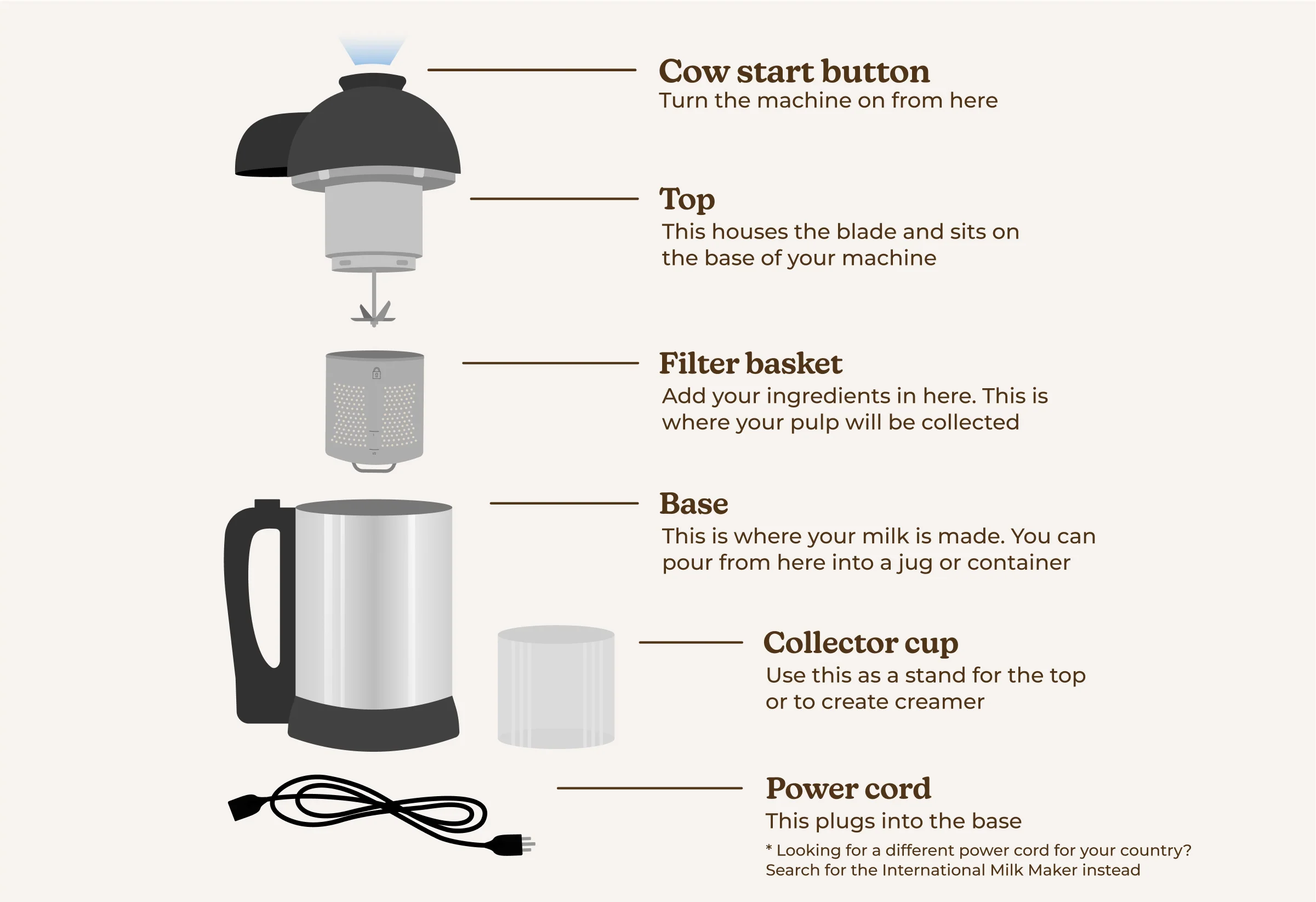 Cow start button
Turn the machine on from here

Top
This houses the blade and sits on the base of your machine

Filter basket
Add your ingredients in here. This is where your pulp will be collected

Base
This is where your milk is made. You can pour from here into a jug or container

Collector cup
Use this as a stand for the top or to create creamer

Power cord
This plugs into the base
* Looking for a different power cord for your country? Search for the International Milk Maker instead